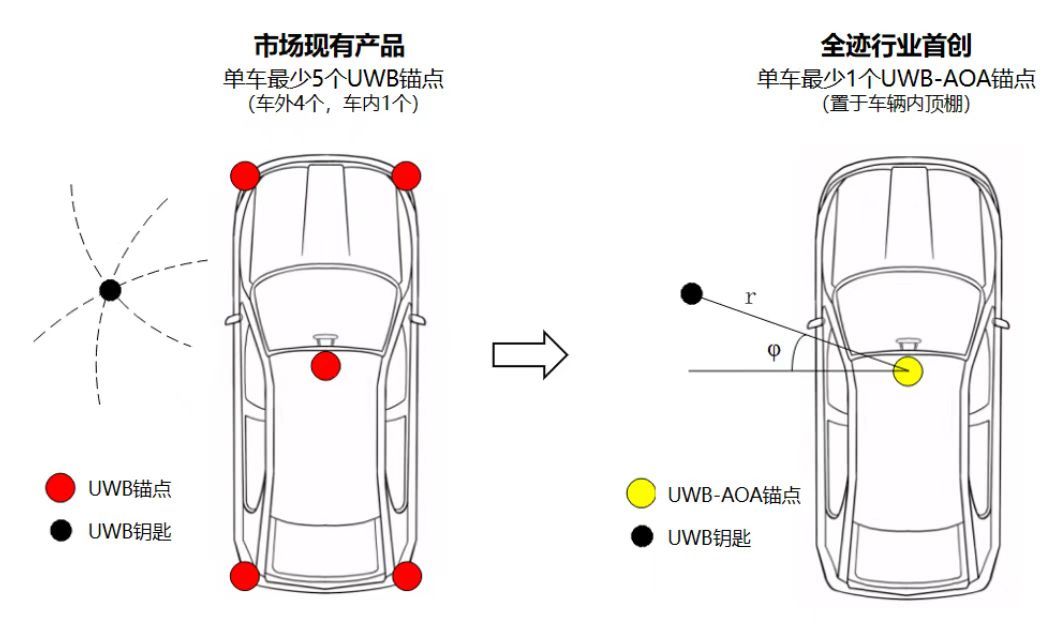 市场现有产品
单车最少5个UWB锚点
（车外4个，车内1个）

UWB锚点
UWB钥匙

全迹行业首创
单车最少1个UWB-AOA锚点
（置于车辆内顶棚）

r
φ

UWB-AOA锚点
UWB钥匙